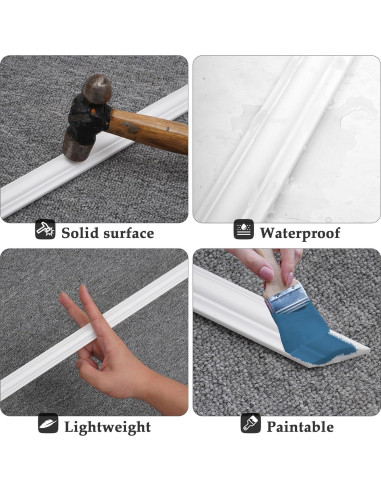 Solid surface

Waterproof

Lightweight

Paintable