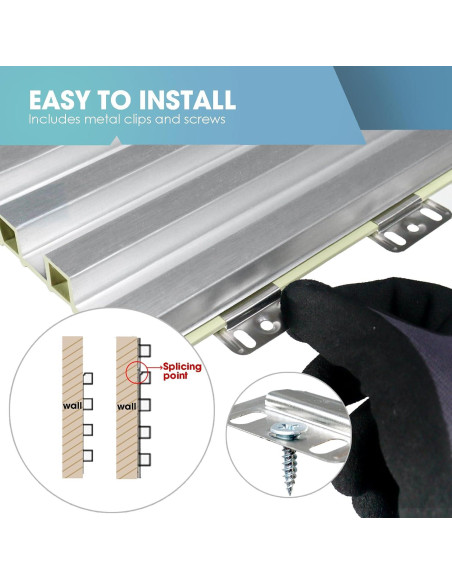 EASY TO INSTALL
Includes metal clips and screws

wall

wall

Splicing point