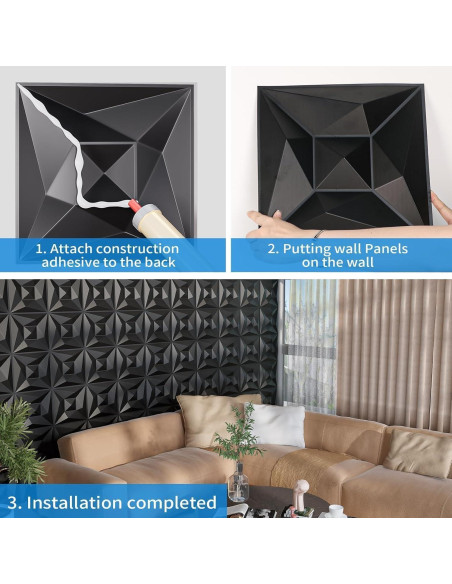 1. Attach construction adhesive to the back

2. Putting wall Panels on the wall

3. Installation completed