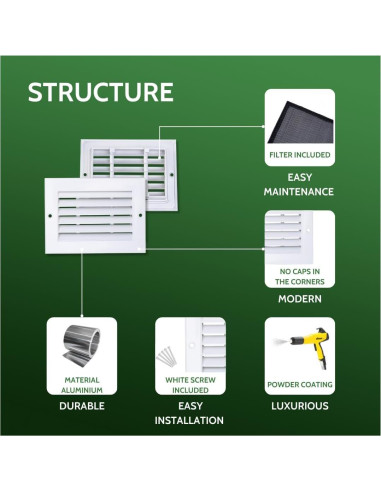 STRUCTURE

FILTER INCLUDED

EASY MAINTENANCE

NO CAPS IN THE CORNERS

MODERN

MATERIAL ALUMINIUM

DURABLE

WHITE SCREW INCLUDED

EASY INSTALLATION

POWDER COATING

LUXURIOUS