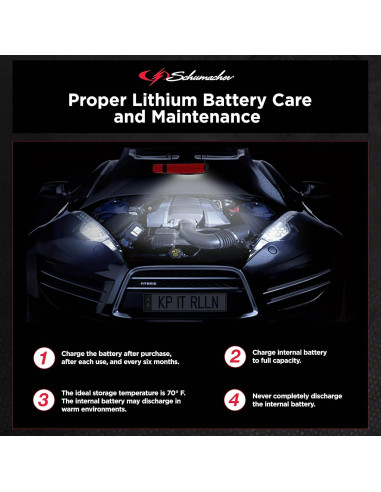 Schumacher

Proper Lithium Battery Care and Maintenance

HYBRID

KP IT RLLN

1 Charge the battery after purchase, after each use, and every six months.

2 Charge internal battery to full capacity.

3 The ideal storage temperature is 70° F. The internal battery may discharge in warm environments.

4 Never completely discharge the internal battery.