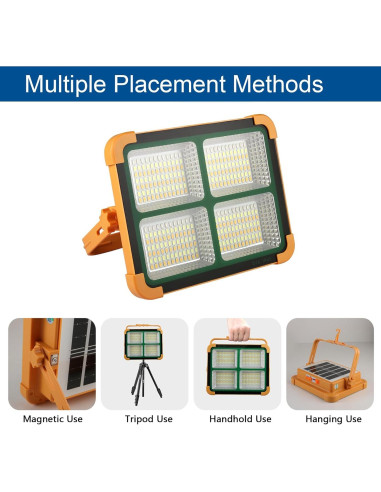 Multiple Placement Methods

Magnetic Use

Tripod Use

Handhold Use

Hanging Use