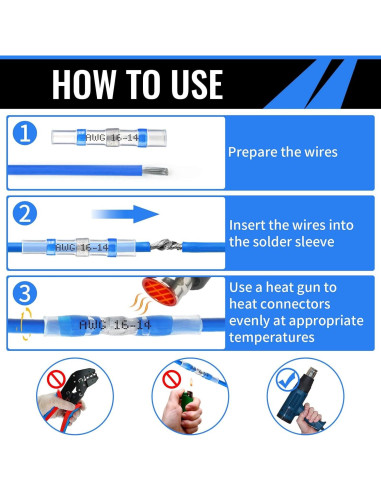 HOW TO USE

1
AWG 16-14
Prepare the wires

2
AWG 16-14
Insert the wires into the solder sleeve

3
AWG 16-14
Use a heat gun to heat connectors evenly at appropriate temperatures