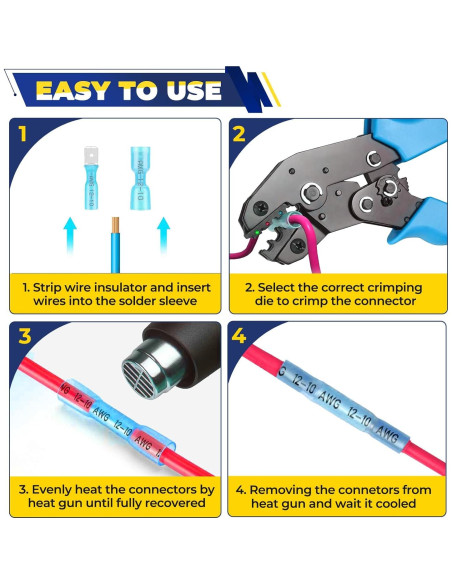 EASY TO USE

1

AWG 12-10

AWG 12-10

1. Strip wire insulator and insert wires into the solder sleeve

2

2. Select the correct crimping die to crimp the connector

3

WG 12-10 AWG 12-10 AWG 1

3. Evenly heat the connectors by heat gun until fully recovered

4

G 12-10 AWG 12-10 AWG

4. Removing the connetors from heat gun and wait it cooled