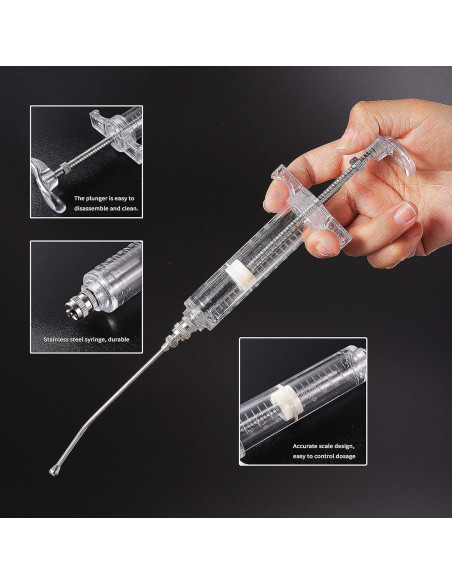 The plunger is easy to disassemble and clean.

Stainless steel syringe, durable

Accurate scale design, easy to control dosage