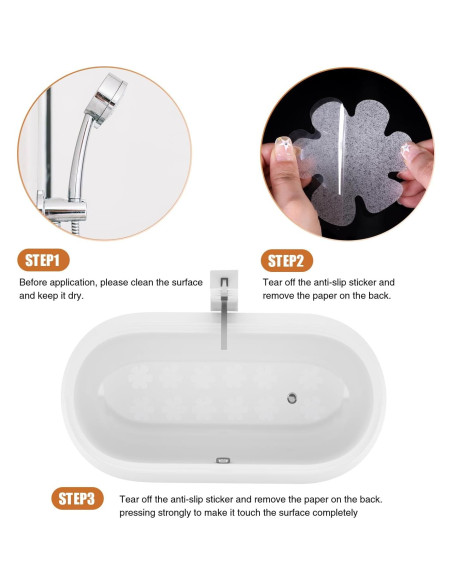 STEP1

Before application, please clean the surface and keep it dry.

STEP2

Tear off the anti-slip sticker and remove the paper on the back.

STEP3

Tear off the anti-slip sticker and remove the paper on the back. pressing strongly to make it touch the surface completely