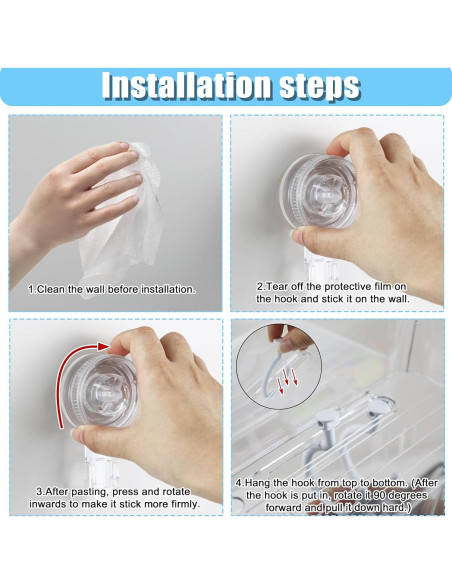 Installation steps

1.Clean the wall before installation.

2.Tear off the protective film on the hook and stick it on the wall.

3.After pasting, press and rotate inwards to make it stick more firmly.

4.Hang the hook from top to bottom. (After the hook is put in, rotate it 90 degrees forward and pull it down hard.)