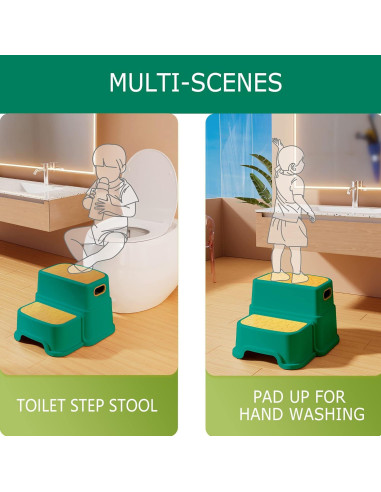 MULTI-SCENES

TOILET STEP STOOL

PAD UP FOR HAND WASHING