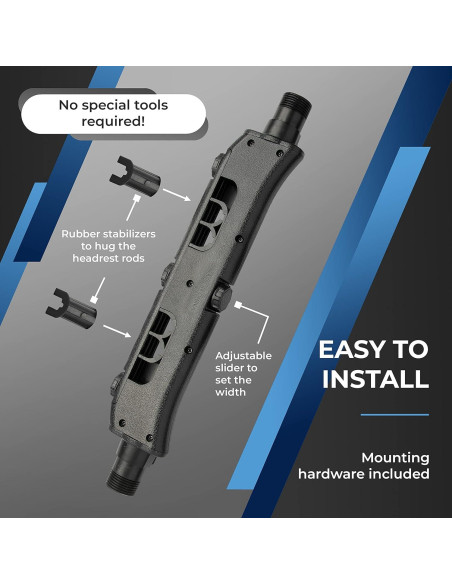 No special tools required!

Rubber stabilizers to hug the headrest rods

Adjustable slider to set the width

EASY TO INSTALL

Mounting hardware included