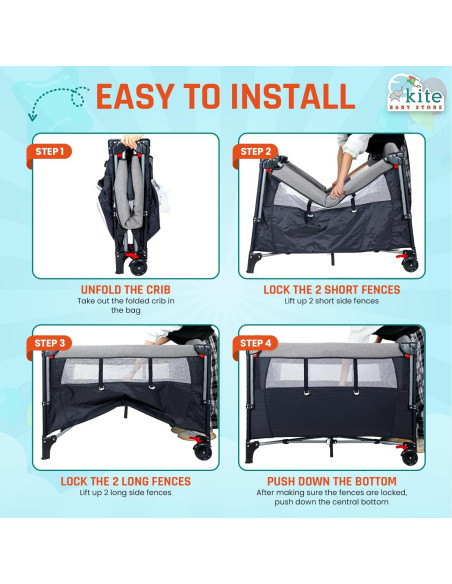 EASY TO INSTALL

kite
BABY STORE

STEP 1

UNFOLD THE CRIB
Take out the folded crib in the bag

STEP 2

LOCK THE 2 SHORT FENCES
Lift up 2 short side fences

STEP 3

LOCK THE 2 LONG FENCES
Lift up 2 long side fences

STEP 4

PUSH DOWN THE BOTTOM
After making sure the fences are locked, push down the central bottom