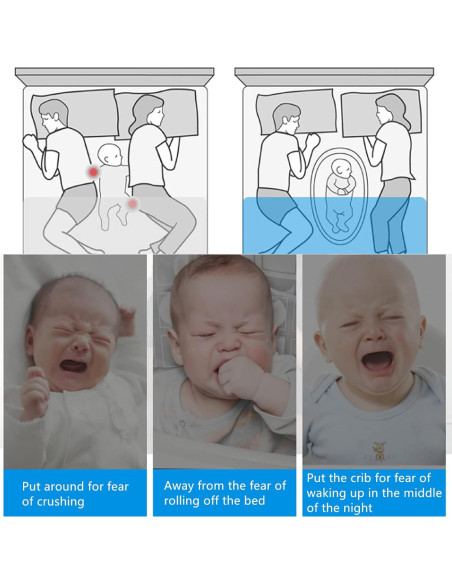 Put around for fear of crushing

Away from the fear of rolling off the bed

Put the crib for fear of waking up in the middle of the night