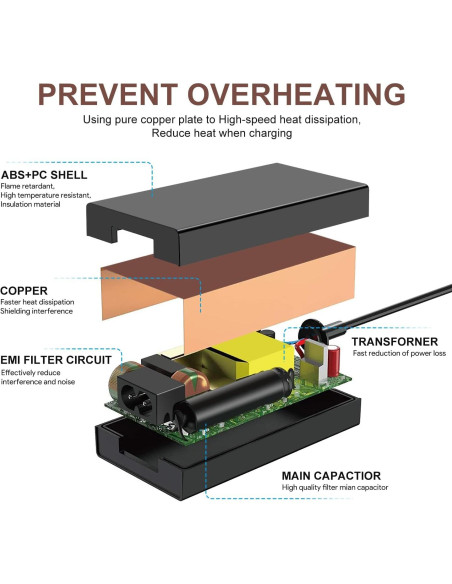 PREVENT OVERHEATING

Using pure copper plate to High-speed heat dissipation, Reduce heat when charging

ABS+PC SHELL
Flame retardant,
High temperature resistant,
Insulation material

COPPER
Faster heat dissipation
Shielding interference

EMI FILTER CIRCUIT
Effectively reduce
interference and noise

TRANSFORNER
Fast reduction of power loss

MAIN CAPACTIOR
High quality filter mian capacitor