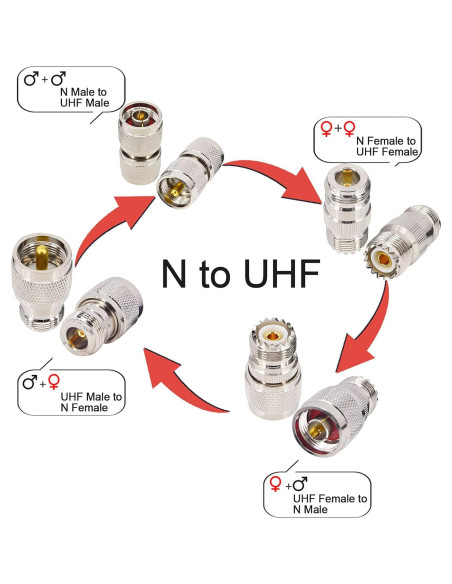 ♂+♂
N Male to
UHF Male

♀+♀
N Female to
UHF Female

N to UHF

♂+♀
UHF Male to
N Female

♀+♂
UHF Female to
N Male