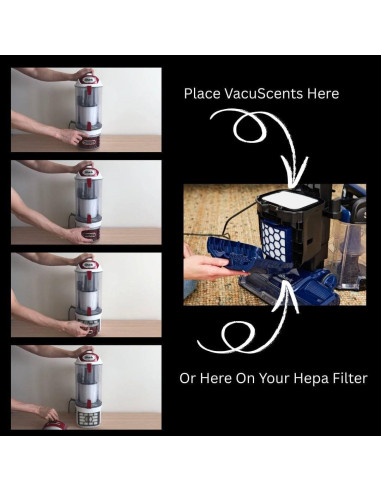 Place VacuScents Here

Or Here On Your Hepa Filter