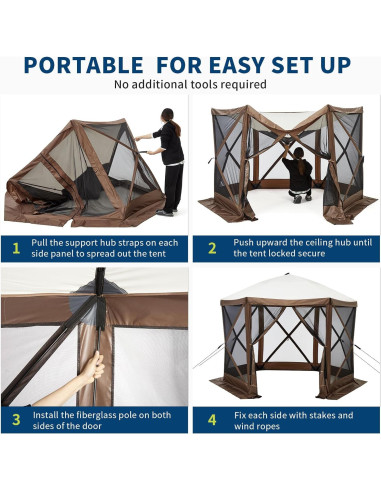 PORTABLE FOR EASY SET UP
No additional tools required

1 Pull the support hub straps on each side panel to spread out the tent

2 Push upward the ceiling hub until the tent locked secure

3 Install the fiberglass pole on both sides of the door

4 Fix each side with stakes and wind ropes