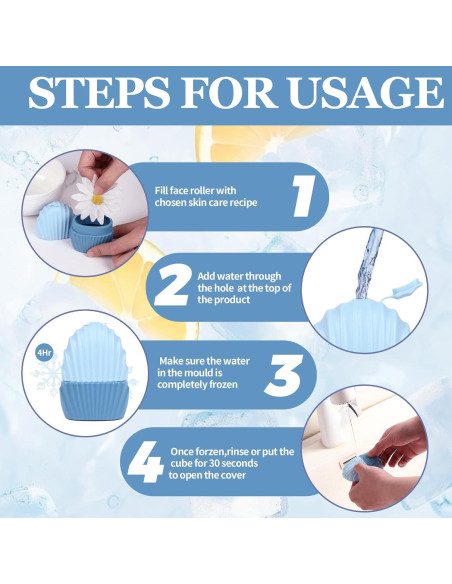 STEPS FOR USAGE

Fill face roller with chosen skin care recipe

1

2

Add water through the hole at the top of the product

4Hr

Make sure the water in the mould is completely frozen

3

4

Once forzen,rinse or put the cube for 30 seconds to open the cover