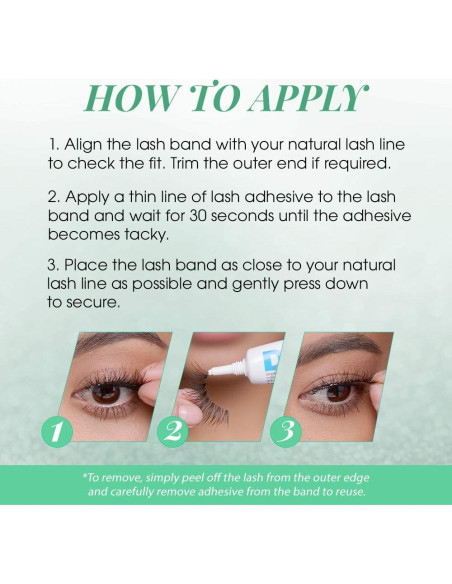 HOW TO APPLY

1. Align the lash band with your natural lash line to check the fit. Trim the outer end if required.

2. Apply a thin line of lash adhesive to the lash band and wait for 30 seconds until the adhesive becomes tacky.

3. Place the lash band as close to your natural lash line as possible and gently press down to secure.

1

2

3

*To remove, simply peel off the lash from the outer edge and carefully remove adhesive from the band to reuse.