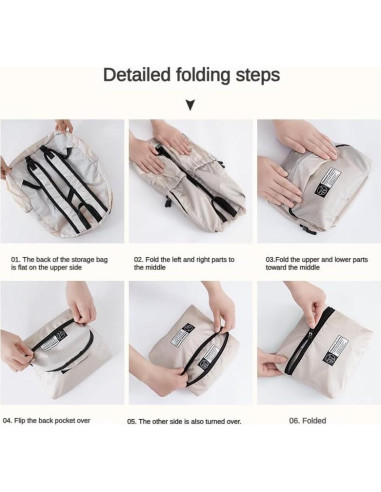 Detailed folding steps

01. The back of the storage bag is flat on the upper side

02. Fold the left and right parts to the middle

03.Fold the upper and lower parts toward the middle

04. Flip the back pocket over

05. The other side is also turned over.

06. Folded