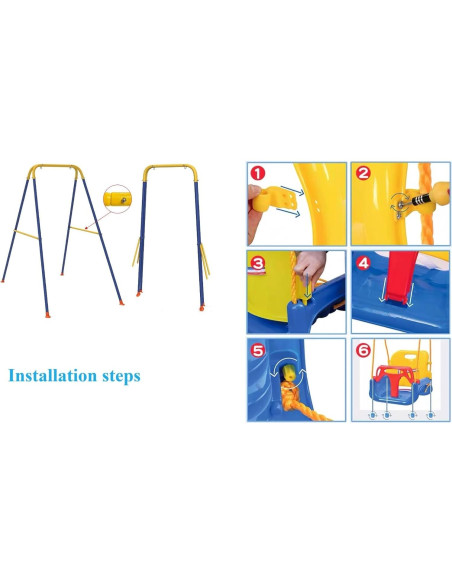 Installation steps

1

2

3

4

5

6