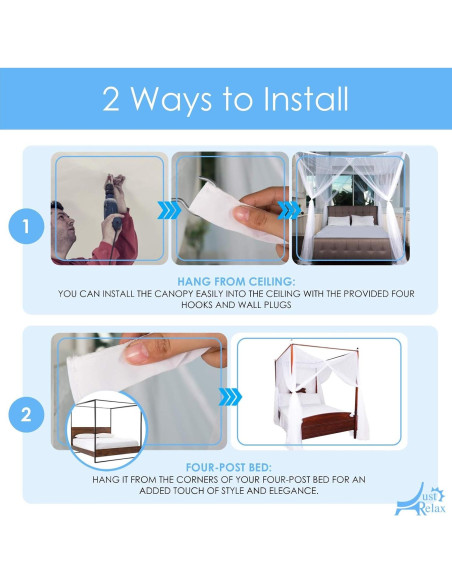 2 Ways to Install

1

HANG FROM CEILING:
YOU CAN INSTALL THE CANOPY EASILY INTO THE CEILING WITH THE PROVIDED FOUR HOOKS AND WALL PLUGS

2

FOUR-POST BED:
HANG IT FROM THE CORNERS OF YOUR FOUR-POST BED FOR AN ADDED TOUCH OF STYLE AND ELEGANCE.

Just Relax