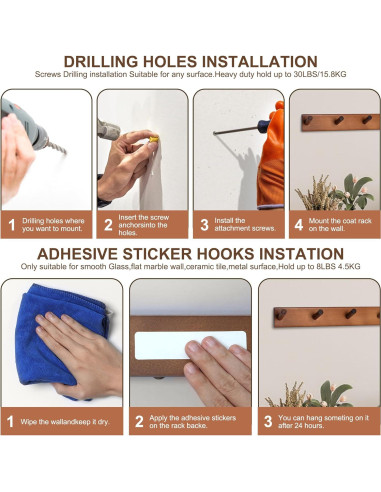 DRILLING HOLES INSTALLATION

Screws Drilling installation Suitable for any surface.Heavy duty hold up to 30LBS/15.8KG

1 Drilling holes where you want to mount.

2 Insert the screw anchorsinto the holes.

3 Install the attachment screws.

4 Mount the coat rack on the wall.

ADHESIVE STICKER HOOKS INSTATION

Only suitable for smooth Glass,flat marble wall,ceramic tile,metal surface,Hold up to 8LBS 4.5KG

1 Wipe the wallandkeep it dry.

2 Apply the adhesive stickers on the rack backe.

3 You can hang someting on it after 24 hours.