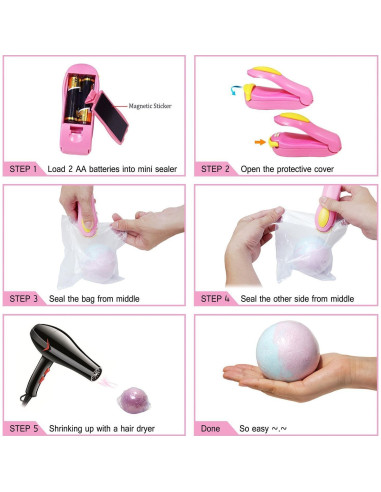 Magnetic Sticker

STEP 1 Load 2 AA batteries into mini sealer

STEP 2 Open the protective cover

STEP 3 Seal the bag from middle

STEP 4 Seal the other side from middle

STEP 5 Shrinking up with a hair dryer

Done So easy ~.~