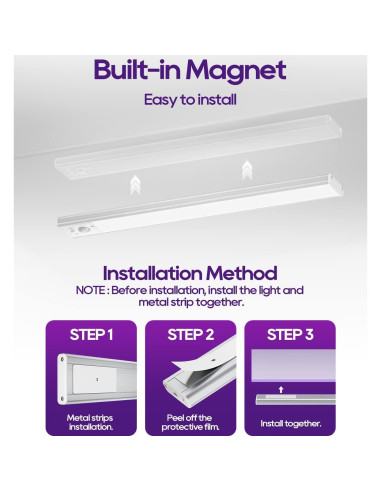 Built-in Magnet

Easy to install

Installation Method

NOTE : Before installation, install the light and metal strip together.

STEP 1

Metal strips installation.

STEP 2

Peel off the protective film.

STEP 3

Install together.