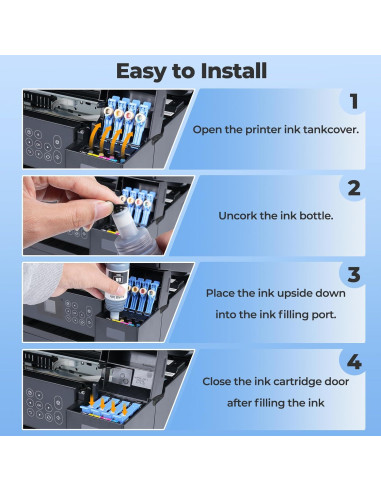 Easy to Install

1

Open the printer ink tankcover.

2

Uncork the ink bottle.

3

Place the ink upside down into the ink filling port.

4

Close the ink cartridge door after filling the ink