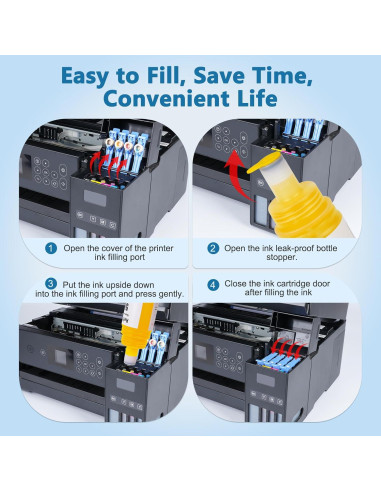 Easy to Fill, Save Time, Convenient Life

1 Open the cover of the printer ink filling port

2 Open the ink leak-proof bottle stopper.

3 Put the ink upside down into the ink filling port and press gently.

4 Close the ink cartridge door after filling the ink