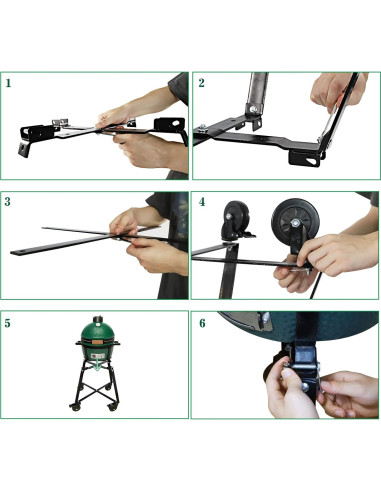 1

2

3

4

5

6