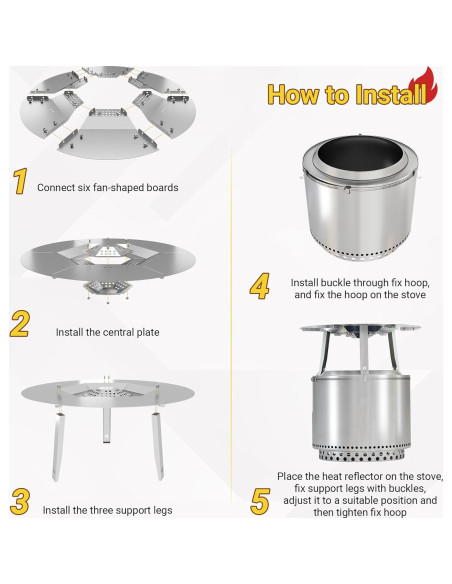 How to Install

1 Connect six fan-shaped boards

2 Install the central plate

3 Install the three support legs

4 Install buckle through fix hoop, and fix the hoop on the stove

5 Place the heat reflector on the stove, fix support legs with buckles, adjust it to a suitable position and then tighten fix hoop