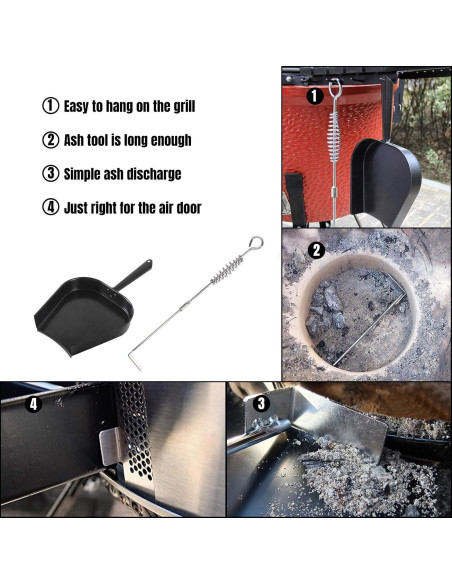 ① Easy to hang on the grill

② Ash tool is long enough

③ Simple ash discharge

④ Just right for the air door

1

2

4

3