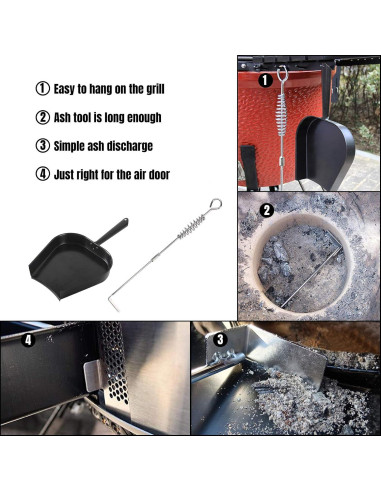 ① Easy to hang on the grill

② Ash tool is long enough

③ Simple ash discharge

④ Just right for the air door

1

2

4

3