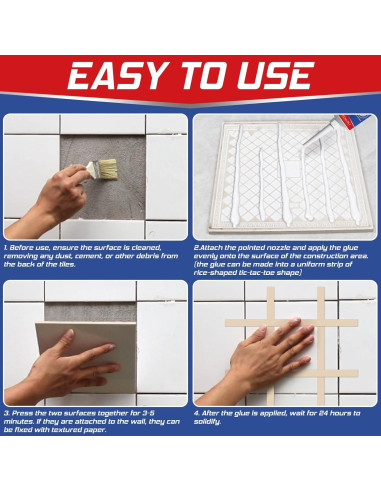 EASY TO USE

1. Before use, ensure the surface is cleaned, removing any dust, cement, or other debris from the back of the tiles.

2.Attach the pointed nozzle and apply the glue evenly onto the surface of the construction area. (the glue can be made into a uniform strip of rice-shaped tic-tac-toe shape)

3. Press the two surfaces together for 3-5 minutes. If they are attached to the wall, they can be fixed with textured paper.

4. After the glue is applied, wait for 24 hours to solidify.