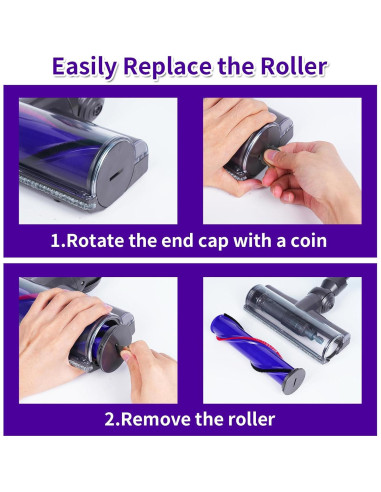 Easily Replace the Roller

1.Rotate the end cap with a coin

2.Remove the roller