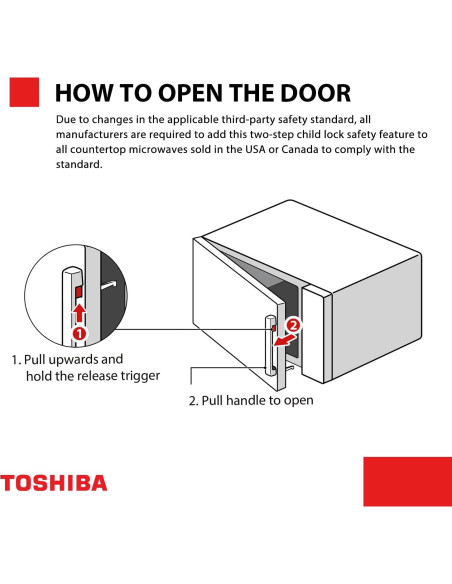 HOW TO OPEN THE DOOR

Due to changes in the applicable third-party safety standard, all manufacturers are required to add this two-step child lock safety feature to all countertop microwaves sold in the USA or Canada to comply with the standard.

1

2

1. Pull upwards and hold the release trigger

2. Pull handle to open

TOSHIBA