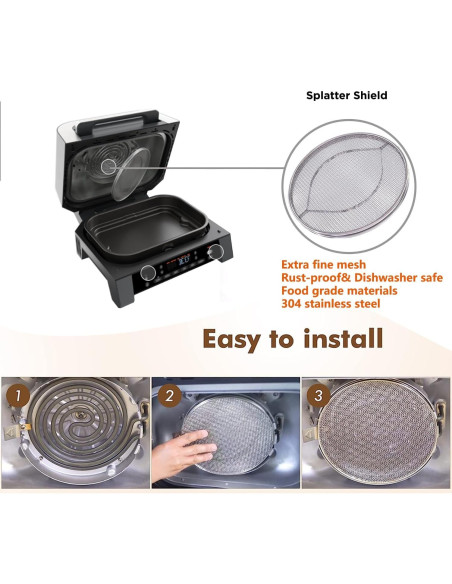 Splatter Shield

Extra fine mesh
Rust-proof& Dishwasher safe
Food grade materials
304 stainless steel

Easy to install

1

2

3