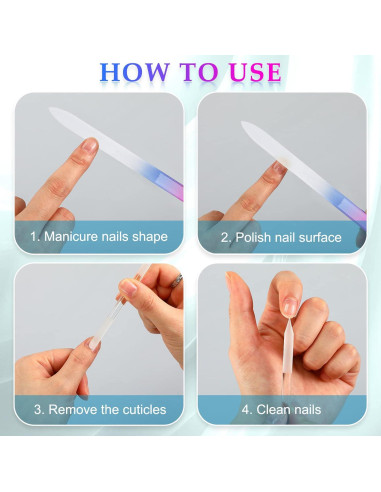 HOW TO USE

1. Manicure nails shape

2. Polish nail surface

3. Remove the cuticles

4. Clean nails