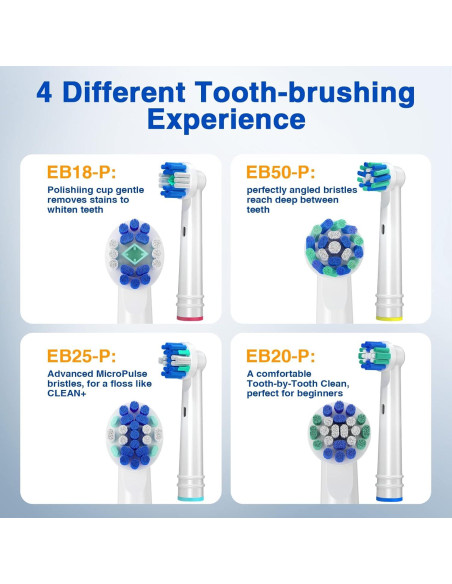 4 Different Tooth-brushing Experience

EB18-P:

Polishiing cup gentle removes stains to whiten teeth

EB50-P:

perfectly angled bristles reach deep between teeth

EB25-P:

Advanced MicroPulse bristles, for a floss like CLEAN+

EB20-P:

A comfortable Tooth-by-Tooth Clean, perfect for beginners