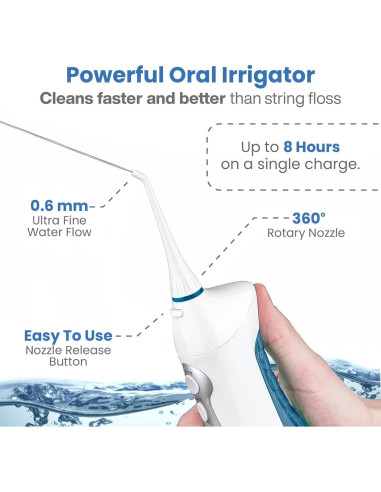 Powerful Oral Irrigator
Cleans faster and better than string floss

Up to 8 Hours on a single charge.

0.6 mm
Ultra Fine Water Flow

360°
Rotary Nozzle

Easy To Use
Nozzle Release Button