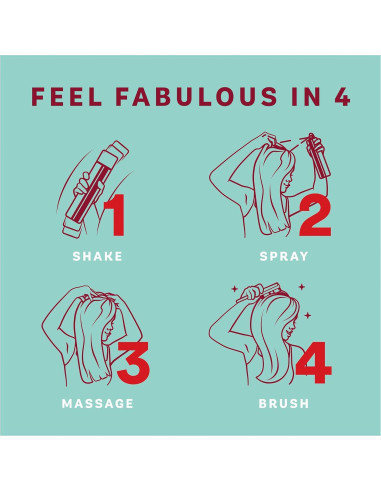 FEEL FABULOUS IN 4

1
SHAKE

2
SPRAY

3
MASSAGE

4
BRUSH