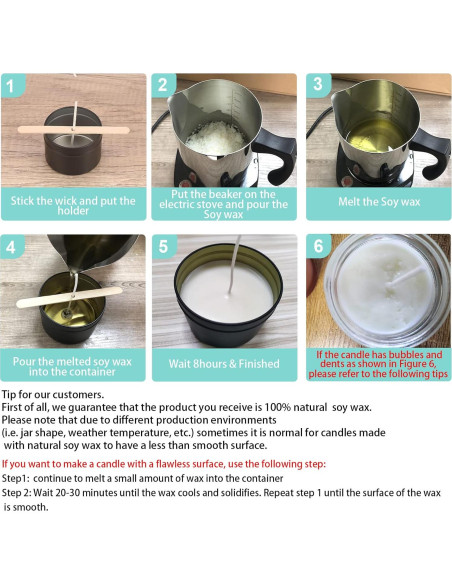 1

Stick the wick and put the holder

2

Put the beaker on the electric stove and pour the Soy wax

3

Melt the Soy wax

4

Pour the melted soy wax into the container

5

Wait 8hours & Finished

6

If the candle has bubbles and dents as shown in Figure 6, please refer to the following tips

Tip for our customers.
First of all, we guarantee that the product you receive is 100% natural soy wax.
Please note that due to different production environments (i.e. jar shape, weather temperature, etc.) sometimes it is normal for candles made with natural soy wax to have a less than smooth surface.

If you want to make a candle with a flawless surface, use the following step:
Step1: continue to melt a small amount of wax into the container
Step 2: Wait 20-30 minutes until the wax cools and solidifies. Repeat step 1 until the surface of the wax is smooth.