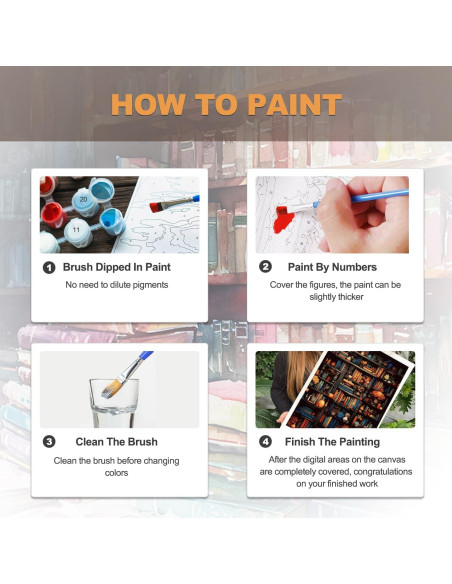 HOW TO PAINT

20

11

1 Brush Dipped In Paint

No need to dilute pigments

2 Paint By Numbers

Cover the figures, the paint can be slightly thicker

3 Clean The Brush

Clean the brush before changing colors

4 Finish The Painting

After the digital areas on the canvas are completely covered, congratulations on your finished work