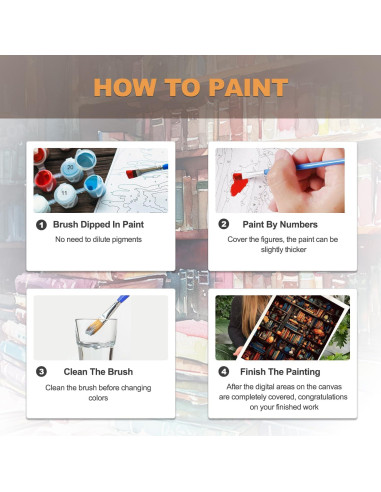 HOW TO PAINT

20

11

1 Brush Dipped In Paint

No need to dilute pigments

2 Paint By Numbers

Cover the figures, the paint can be slightly thicker

3 Clean The Brush

Clean the brush before changing colors

4 Finish The Painting

After the digital areas on the canvas are completely covered, congratulations on your finished work