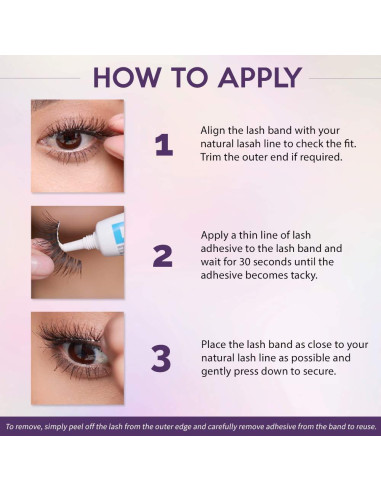 HOW TO APPLY

1

Align the lash band with your natural lasah line to check the fit. Trim the outer end if required.

2

Apply a thin line of lash adhesive to the lash band and wait for 30 seconds until the adhesive becomes tacky.

3

Place the lash band as close to your natural lash line as possible and gently press down to secure.

To remove, simply peel off the lash from the outer edge and carefully remove adhesive from the band to reuse.