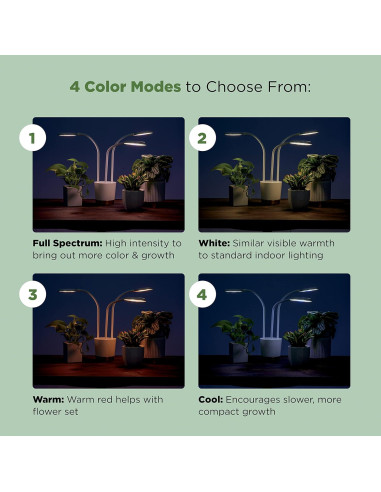 4 Color Modes to Choose From:

1

Full Spectrum: High intensity to bring out more color & growth

2

White: Similar visible warmth to standard indoor lighting

3

Warm: Warm red helps with flower set

4

Cool: Encourages slower, more compact growth