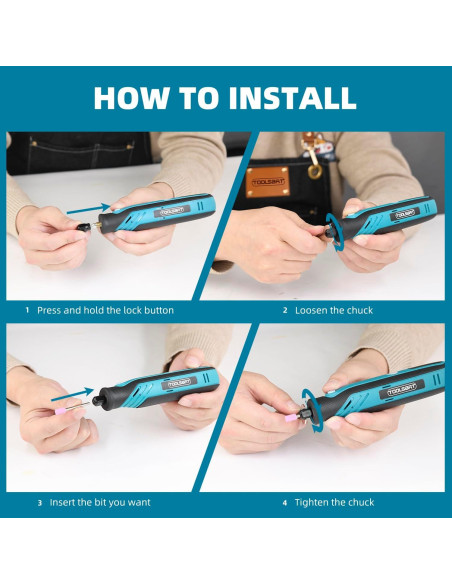 HOW TO INSTALL

TOOLSBAT

TOOLSBAT

TOOLSBAT

1 Press and hold the lock button

2 Loosen the chuck

TOOLSBAT

TOOLSBAT

3 Insert the bit you want

4 Tighten the chuck