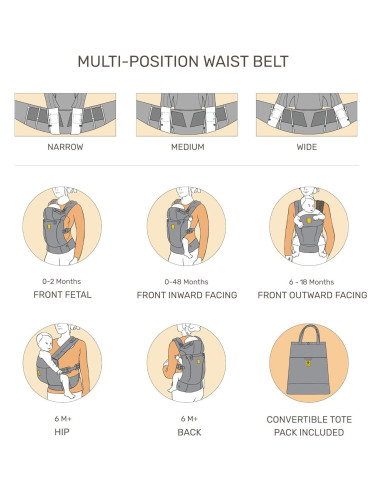 MULTI-POSITION WAIST BELT

NARROW

MEDIUM

WIDE

0-2 Months
FRONT FETAL

0-48 Months
FRONT INWARD FACING

6 - 18 Months
FRONT OUTWARD FACING

6 M+
HIP

6 M+
BACK

CONVERTIBLE TOTE PACK INCLUDED