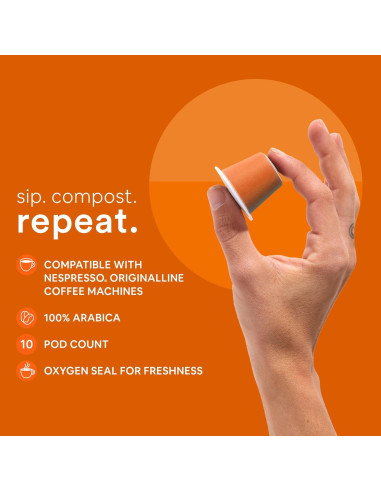 sip. compost.
repeat.

COMPATIBLE WITH NESPRESSO® ORIGINALLINE COFFEE MACHINES

100% ARABICA

10 POD COUNT

OXYGEN SEAL FOR FRESHNESS