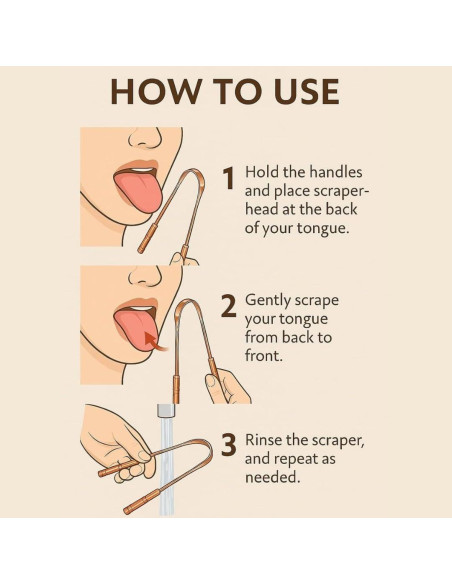 HOW TO USE

1 Hold the handles and place scraper-head at the back of your tongue.

2 Gently scrape your tongue from back to front.

3 Rinse the scraper, and repeat as needed.